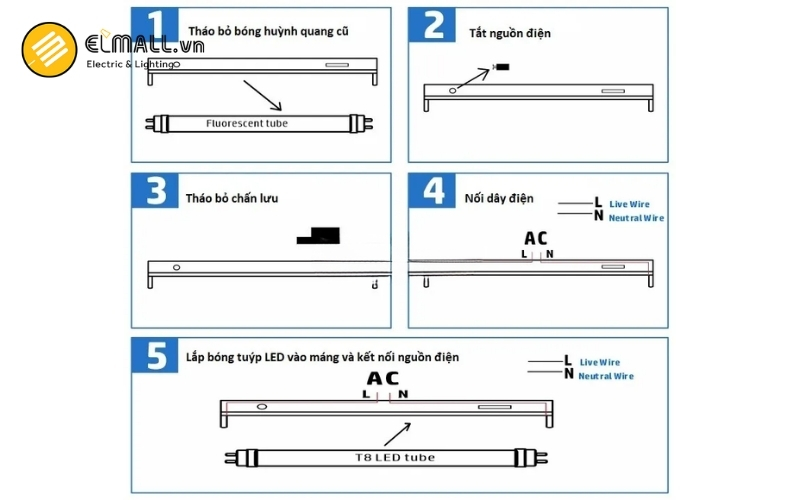 ELMALL.vn
Electric & Lighting

1
Tháo bỏ bóng huỳnh quang cũ
Fluorescent tube

2
Tắt nguồn điện

3
Tháo bỏ chấn lưu

4
Nối dây điện
L Live Wire
N Neutral Wire
AC
L N

5
Lắp bóng tuýp LED vào máng và kết nối nguồn điện
L Live Wire
N Neutral Wire
AC
L N
T8 LED tube