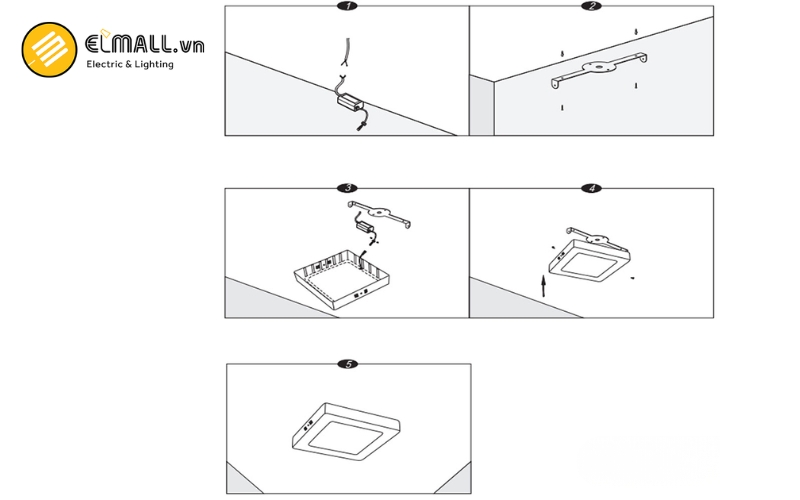 ELMALL.vn
Electric & Lighting

1

2

3

4

5