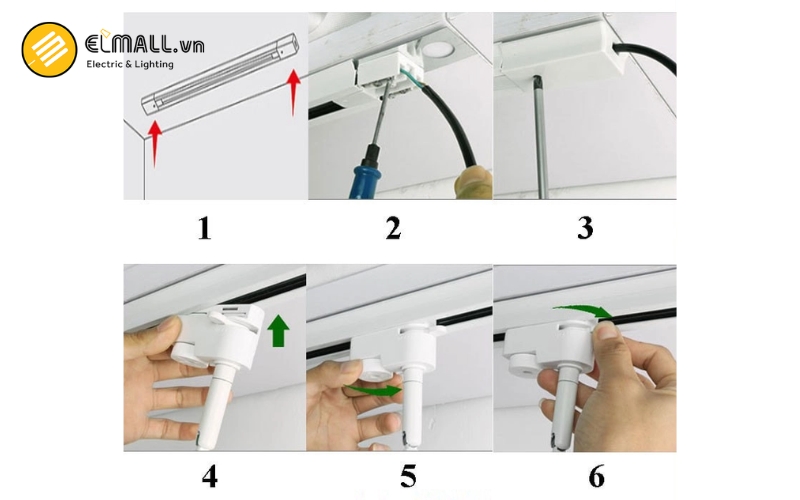 ELMALL.vn
Electric & Lighting

1

2

3

4

5

6