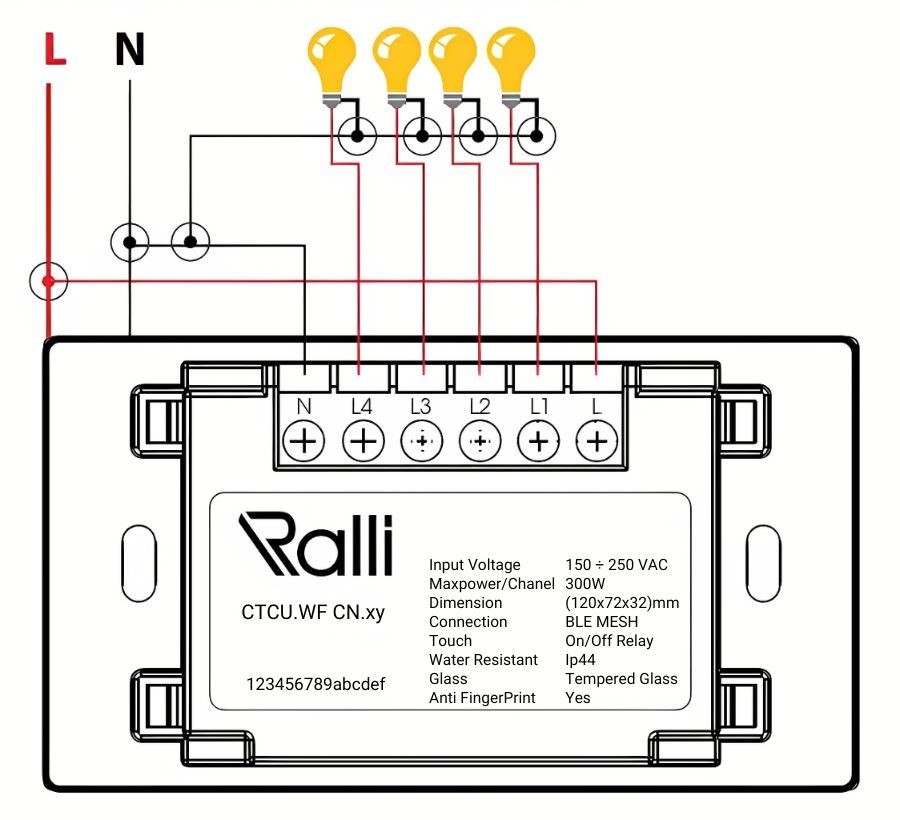 L N

N L4 L3 L2 L1 L

Ralli

CTCU.WF CN.xy

123456789abcdef

| Input Voltage | 150 ÷ 250 VAC |
|---|---|
| Maxpower/Chanel | 300W |
| Dimension | (120x72x32)mm |
| Connection | BLE MESH |
| Touch | On/Off Relay |
| Water Resistant | Ip44 |
| Glass | Tempered Glass |
| Anti FingerPrint | Yes |