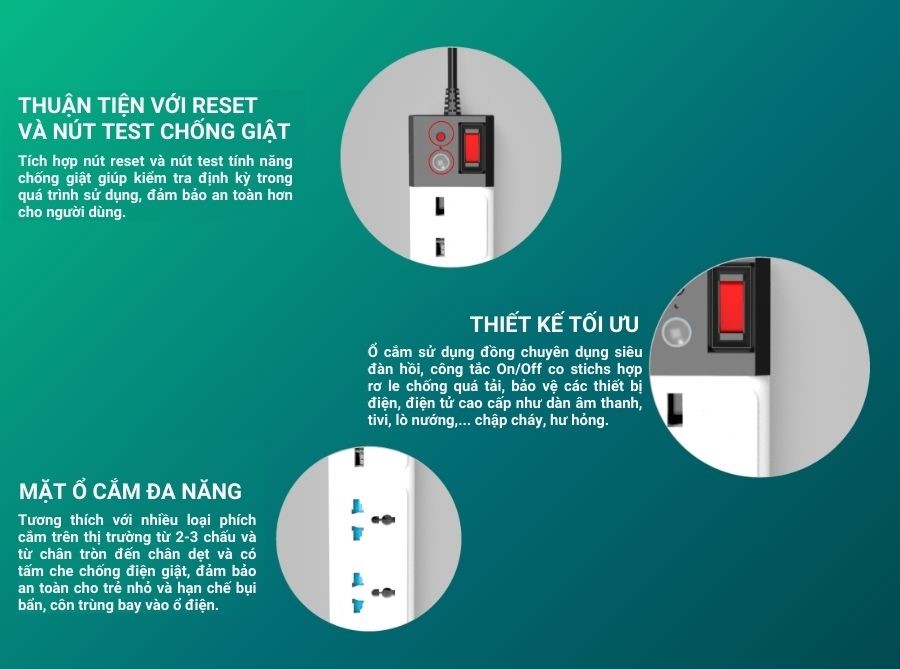 THUẬN TIỆN VỚI RESET VÀ NÚT TEST CHỐNG GIẬT

Tích hợp nút reset và nút test tính năng chống giật giúp kiểm tra định kỳ trong quá trình sử dụng, đảm bảo an toàn hơn cho người dùng.

THIẾT KẾ TỐI ƯU

Ổ cắm sử dụng đồng chuyên dụng siêu đàn hồi, công tắc On/Off co stichs hợp rơ le chống quá tải, bảo vệ các thiết bị điện, điện tử cao cấp như dàn âm thanh, tivi, lò nướng,... chập cháy, hư hỏng.

MẶT Ổ CẮM ĐA NĂNG

Tương thích với nhiều loại phích cắm trên thị trường từ 2-3 chấu và từ chân tròn đến chân dẹt và có tấm che chống điện giật, đảm bảo an toàn cho trẻ nhỏ và hạn chế bụi bẩn, côn trùng bay vào ổ điện.