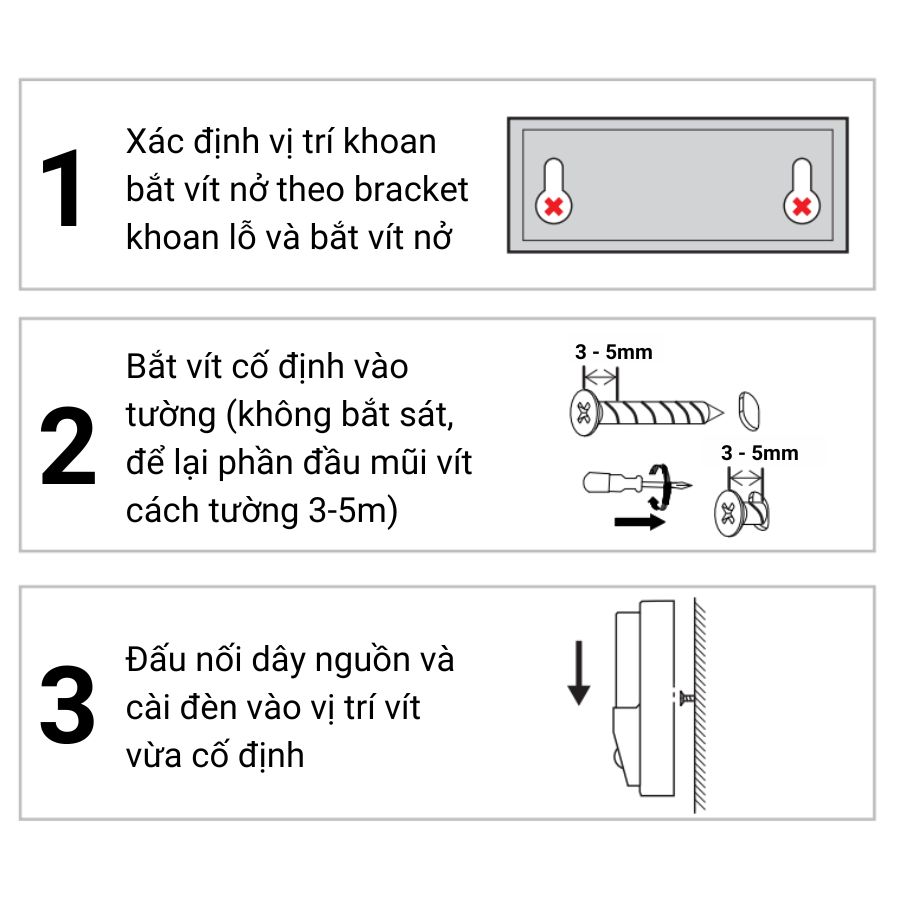 1

Xác định vị trí khoan bắt vít nở theo bracket khoan lỗ và bắt vít nở

2

Bắt vít cố định vào tường (không bắt sát, để lại phần đầu mũi vít cách tường 3-5m)

3 - 5mm

3 - 5mm

3

Đấu nối dây nguồn và cài đèn vào vị trí vít vừa cố định