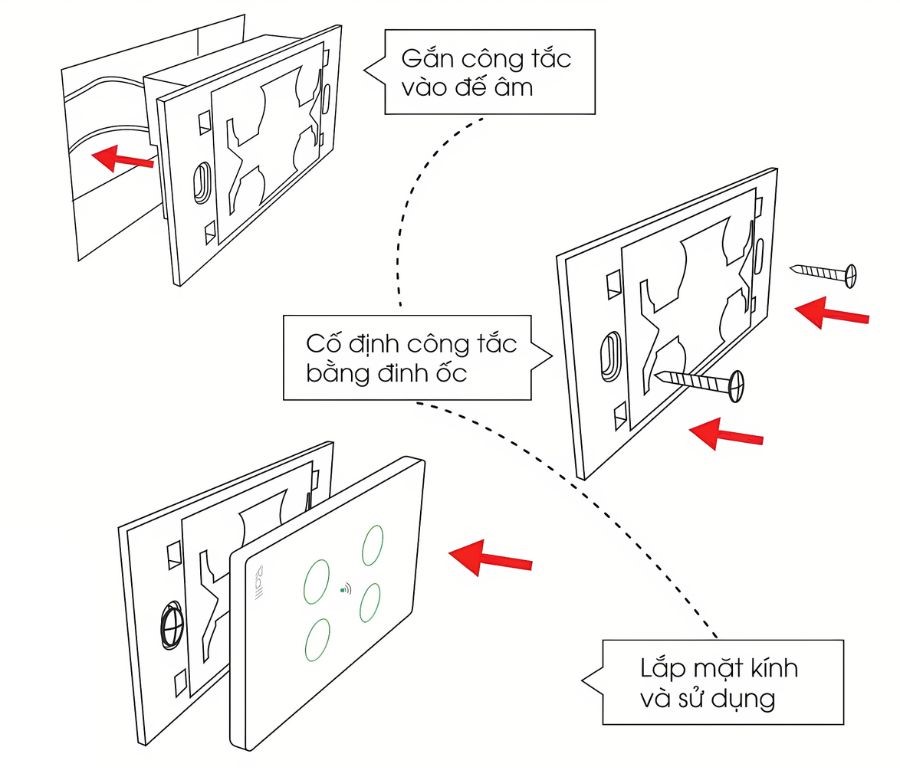 Gắn công tắc vào đế âm

Cố định công tắc bằng đinh ốc

Lắp mặt kính và sử dụng